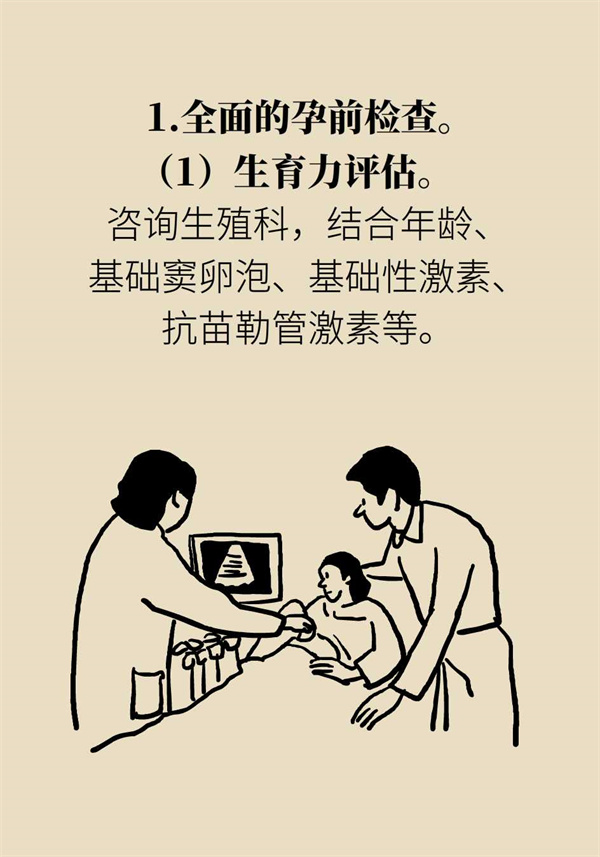 1.全面的孕前检查。

（1）生育力评估。

咨询生殖科，结合年龄、基础窦卵泡、基础性激素、抗苗勒管激素等。